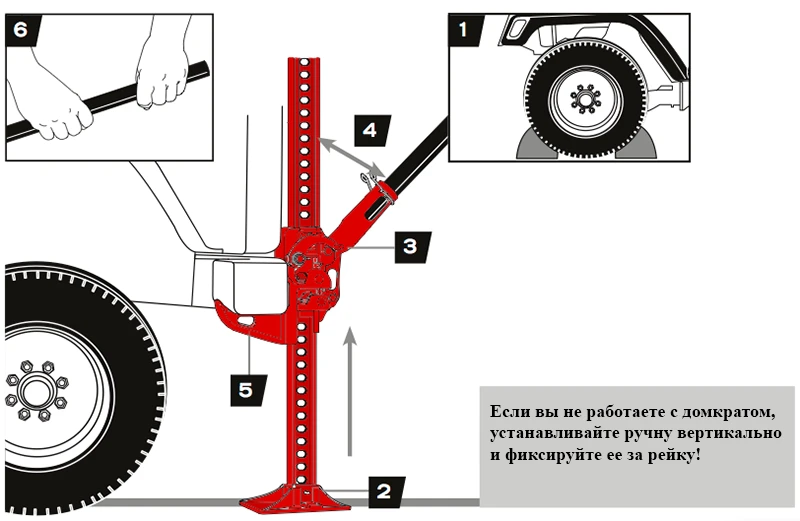 6

1

4

3

5

2

Если вы не работаете с домкратом, устанавливайте ручну вертикально и фиксируйте ее за рейку!