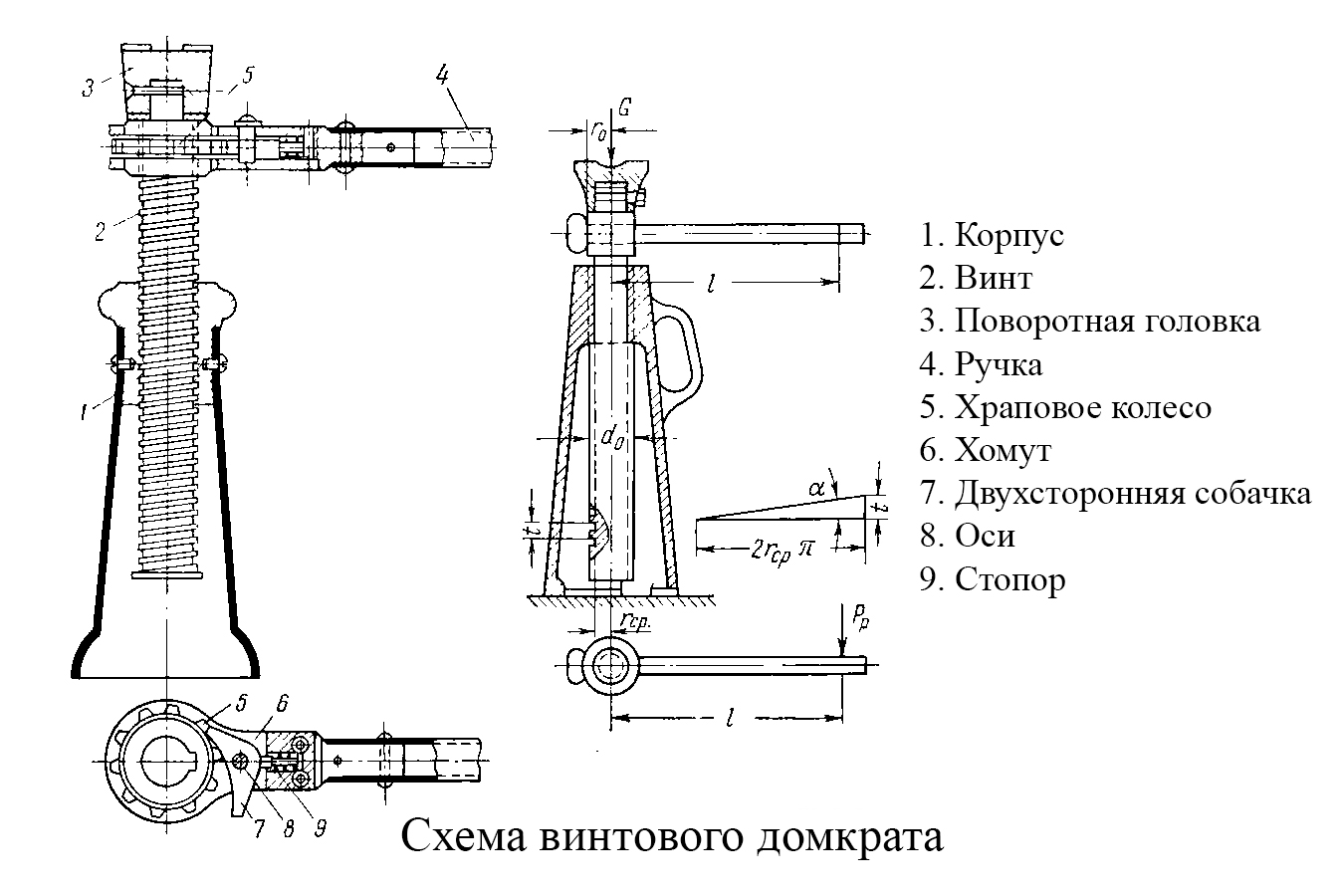 3
5
4
2
1
$r_0$
$G$
$l$
$d_0$
$t$
$\alpha$
$t$
$2r_{cp}\pi$
$r_{cp.}$
$P_p$
$l$
5
6
7
8
9

1. Корпус
2. Винт
3. Поворотная головка
4. Ручка
5. Храповое колесо
6. Хомут
7. Двухсторонняя собачка
8. Оси
9. Стопор

Схема винтового домкрата