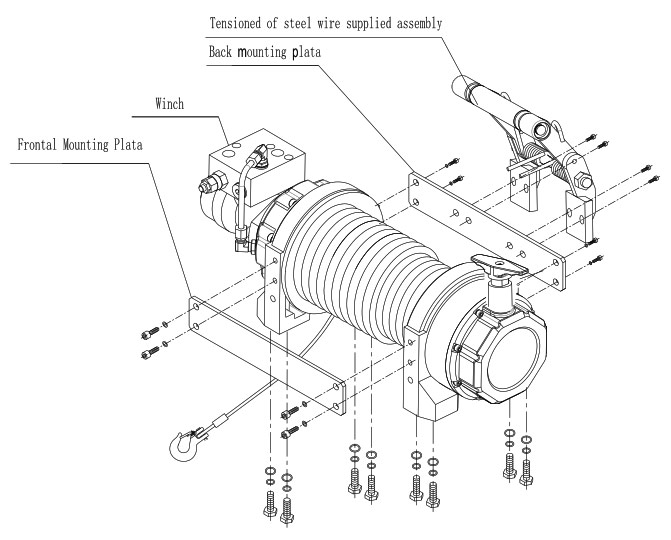 Tensioned of steel wire supplied assembly

Back mounting plata

Winch

Frontal Mounting Plata