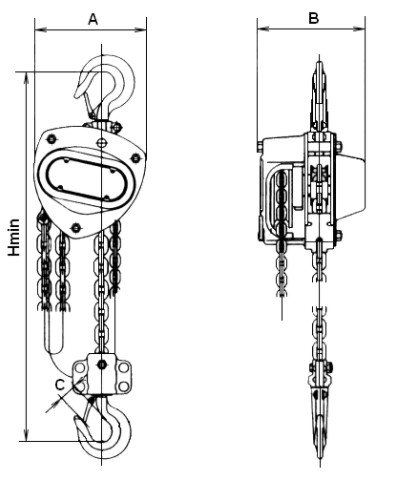 A
B
Hmin
C