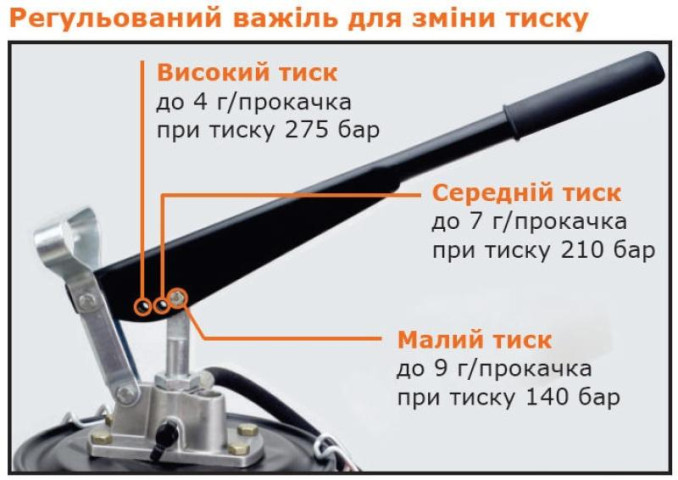 Регульований важіль для зміни тиску

Високий тиск
до 4 г/прокачка
при тиску 275 бар

Середній тиск
до 7 г/прокачка
при тиску 210 бар

Малий тиск
до 9 г/прокачка
при тиску 140 бар