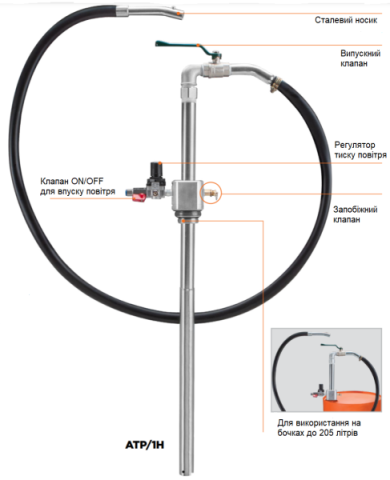 Сталевий носик

Випускний клапан

Регулятор тиску повітря

Клапан ON/OFF для впуску повітря

Запобіжний клапан

Для використання на бочках до 205 літрів

ATP/1H