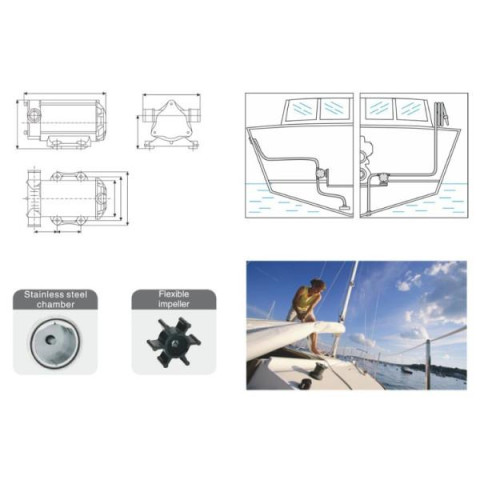 Stainless steel chamber

Flexible impeller